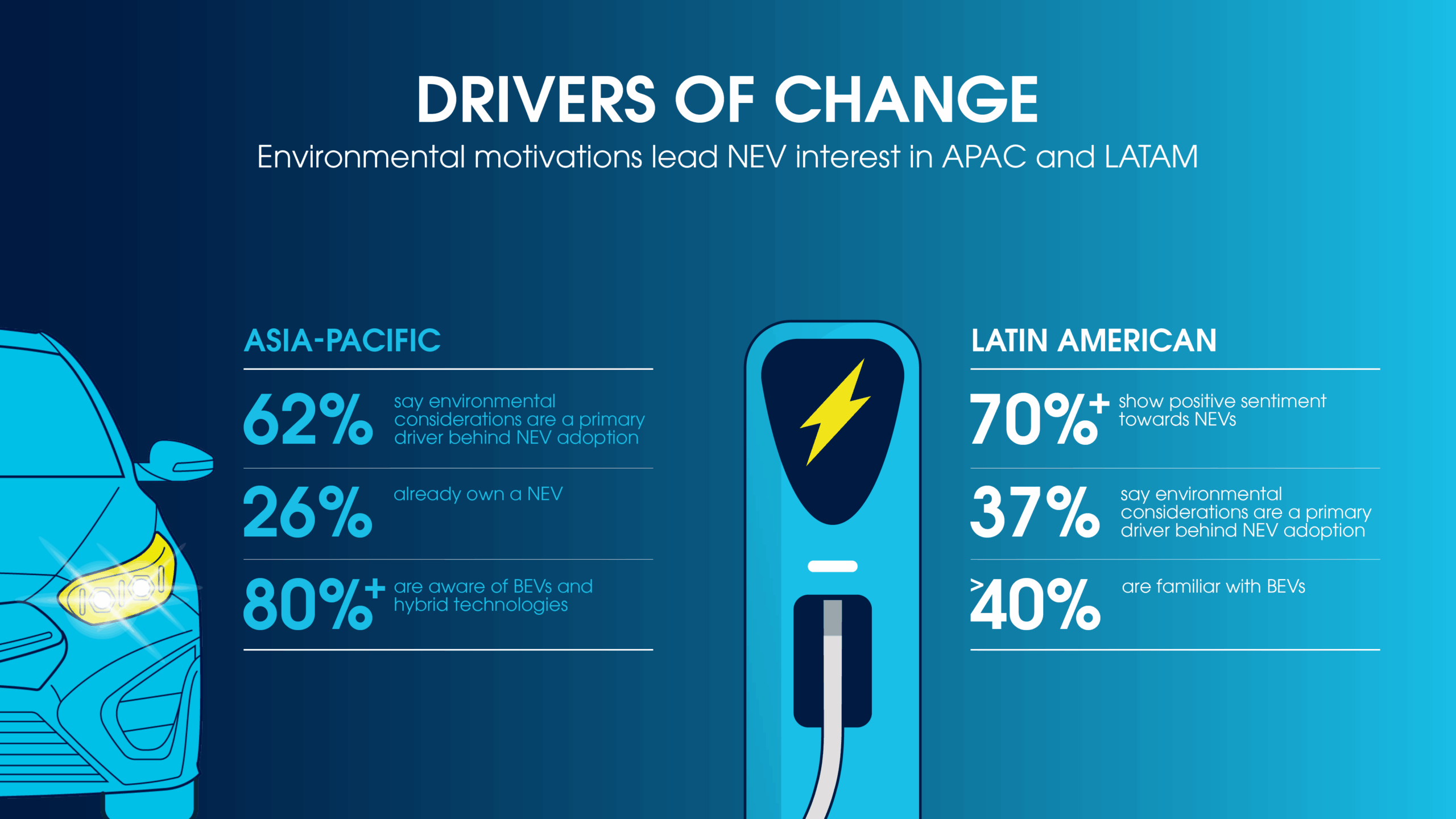 DRIVERS OF CHANGE
Environmental motivations lead NEV interest in APAC and LATAM

ASIA-PACIFIC

62% say environmental considerations are a primary driver behind NEV adoption

26% already own a NEV

80%+ are aware of BEVs and hybrid technologies

LATIN AMERICAN

70%+ show positive sentiment towards NEVs

37% say environmental considerations are a primary driver behind NEV adoption

>40% are familiar with BEVs